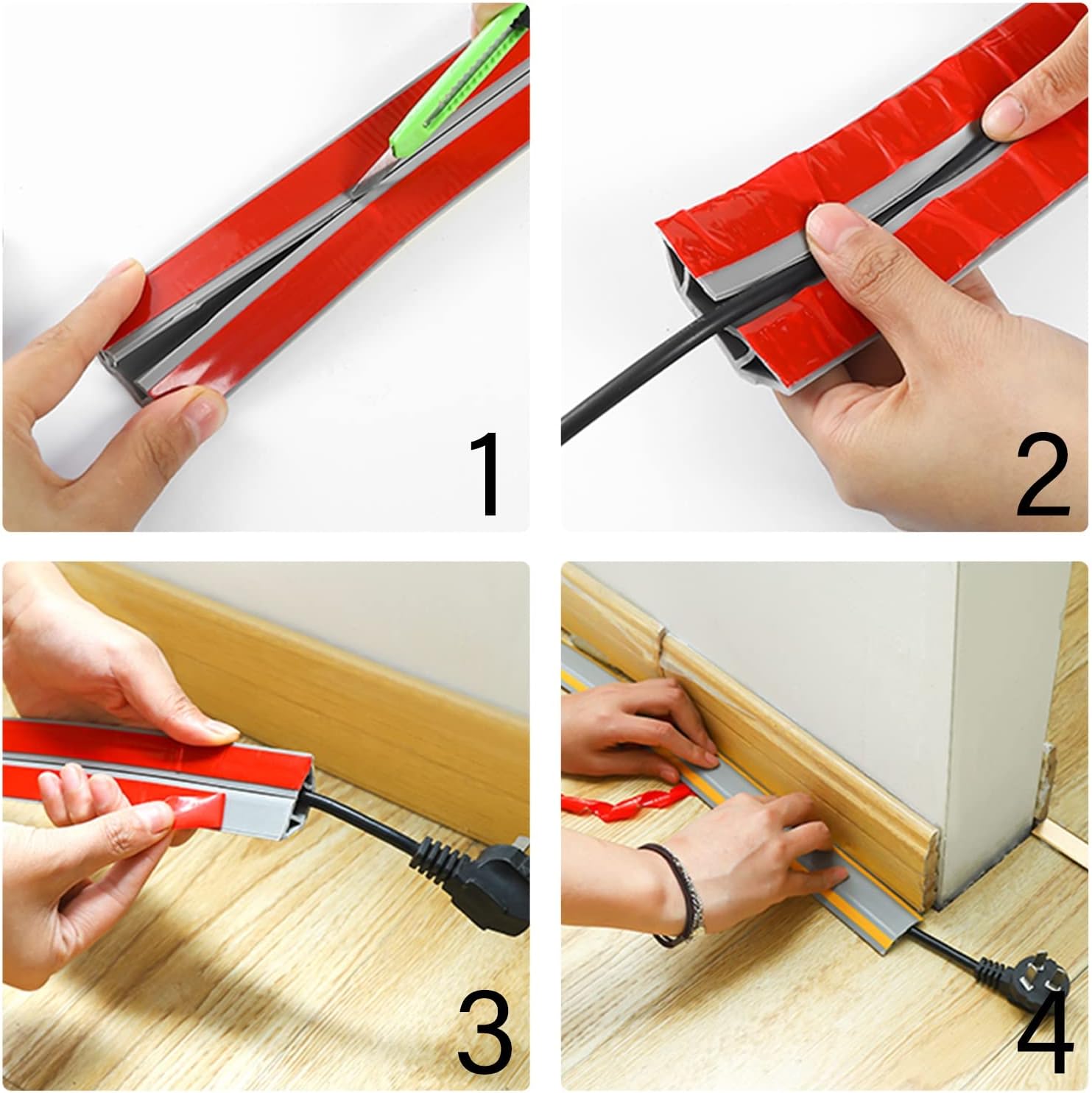 1

2

3

4